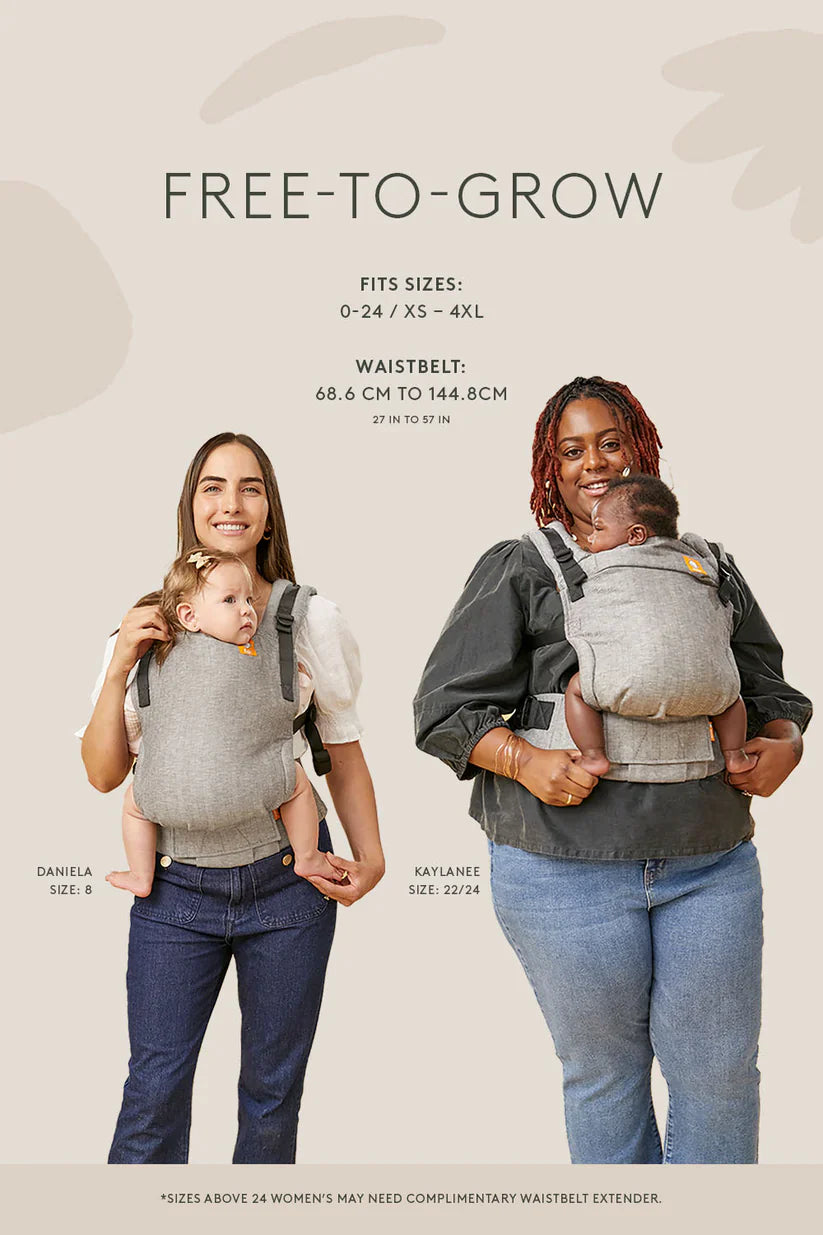 FREE-TO-GROW

FITS SIZES:
0-24 / XS – 4XL

WAISTBELT:
68.6 CM TO 144.8CM
27 IN TO 57 IN

DANIELA
SIZE: 8

KAYLANEE
SIZE: 22/24

*SIZES ABOVE 24 WOMEN'S MAY NEED COMPLIMENTARY WAISTBELT EXTENDER.