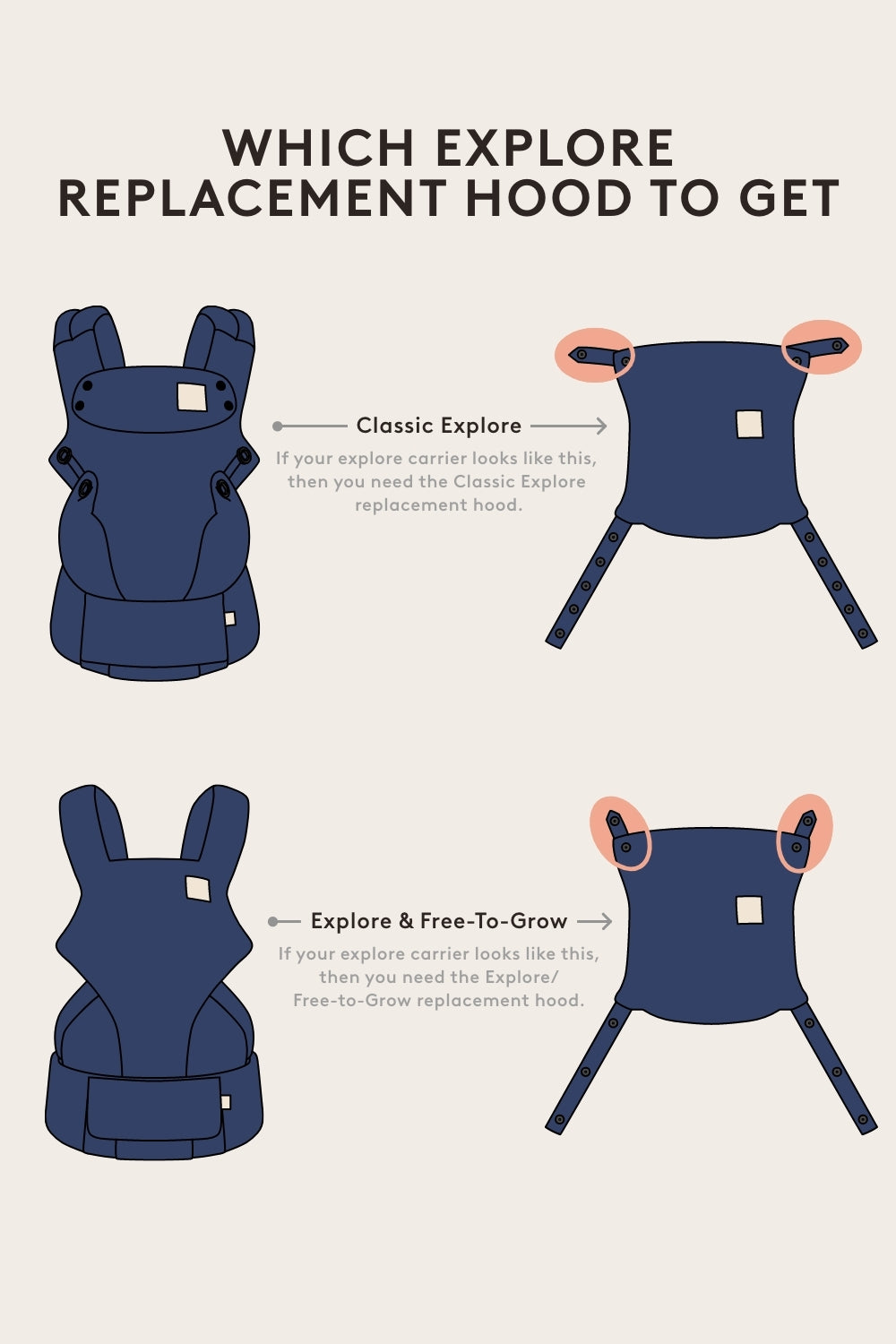 WHICH EXPLORE
REPLACEMENT HOOD TO GET

Classic Explore

If your explore carrier looks like this, then you need the Classic Explore replacement hood.

Explore & Free-To-Grow

If your explore carrier looks like this, then you need the Explore/ Free-to-Grow replacement hood.